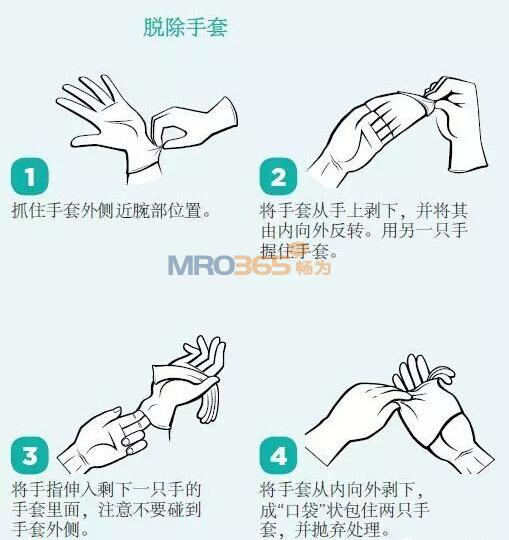 脱除手套

1
抓住手套外侧近腕部位置。

2
将手套从手上剥下，并将其由内向外反转。用另一只手握住手套。

MRO365 畅为

3
将手指伸入剩下一只手的手套里面，注意不要碰到手套外侧。

4
将手套从内向外剥下，成“口袋”状包住两只手套，并抛弃处理。